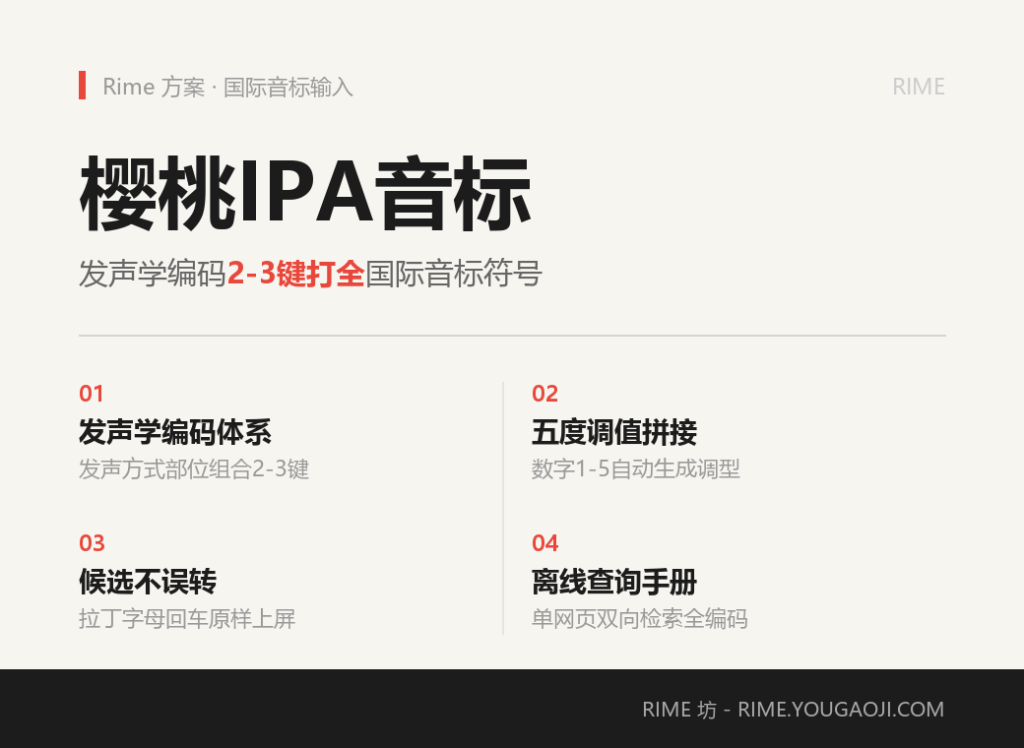 Rime 方案 · 国际音标输入

RIME

樱桃IPA音标

发声学编码2-3键打全国际音标符号

01
发声学编码体系
发声方式部位组合2-3键

03
候选不误转
拉丁字母回车原样上屏

02
五度调值拼接
数字1-5自动生成调型

04
离线查询手册
单网页双向检索全编码

RIME 坊 - RIME.YOUGAOJI.COM