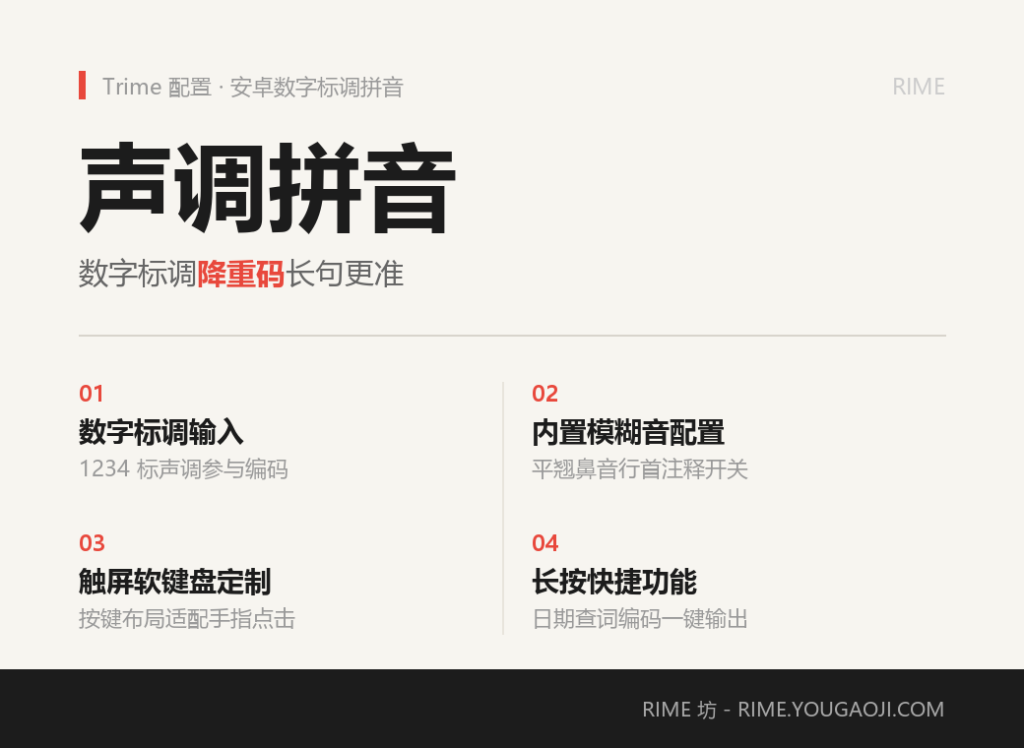 Trime 配置 · 安卓数字标调拼音

RIME

声调拼音

数字标调降重码长句更准

01
数字标调输入
1234 标声调参与编码

03
触屏软键盘定制
按键布局适配手指点击

02
内置模糊音配置
平翘鼻音行首注释开关

04
长按快捷功能
日期查词编码一键输出

RIME 坊 - RIME.YOUGAOJI.COM