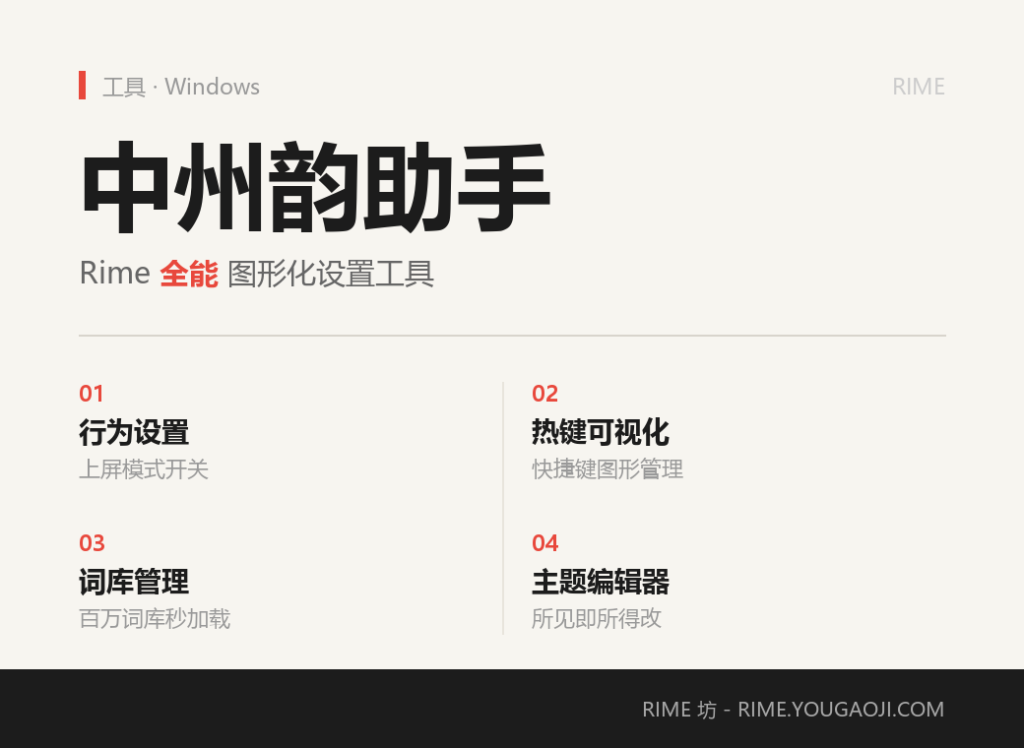 工具 · Windows

RIME

中州韵助手

Rime 全能 图形化设置工具

01
行为设置
上屏模式开关

03
词库管理
百万词库秒加载

02
热键可视化
快捷键图形管理

04
主题编辑器
所见即所得改

RIME 坊 - RIME.YOUGAOJI.COM