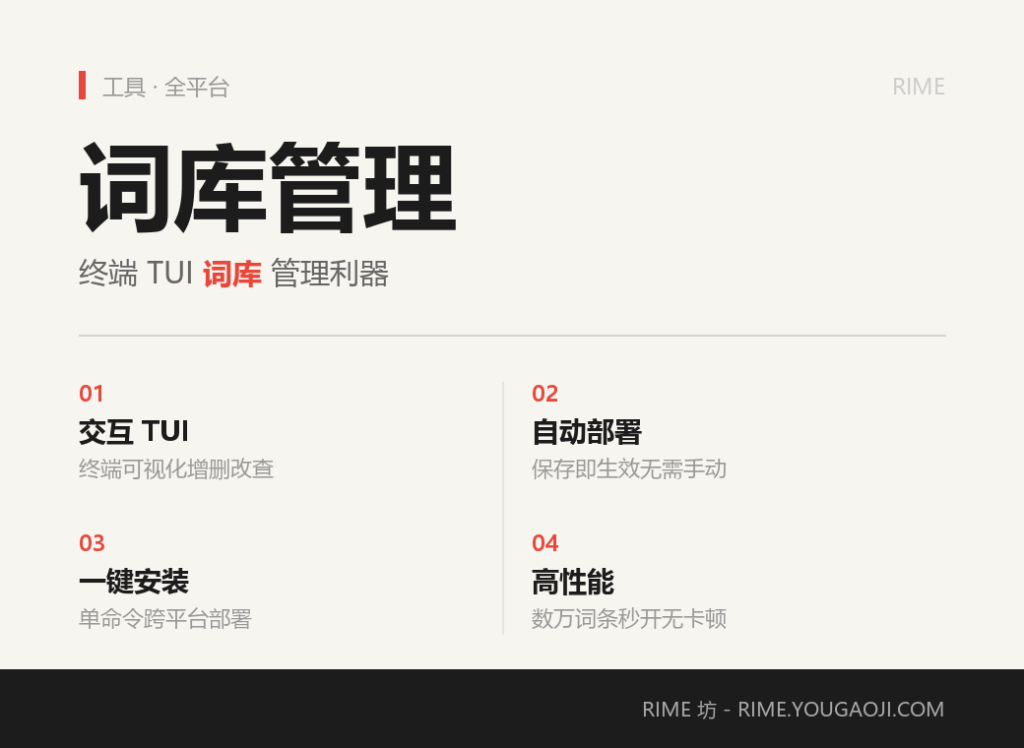 工具 · 全平台

RIME

词库管理

终端 TUI 词库 管理利器

01

交互 TUI

终端可视化增删改查

03

一键安装

单命令跨平台部署

02

自动部署

保存即生效无需手动

04

高性能

数万词条秒开无卡顿

RIME 坊 - RIME.YOUGAOJI.COM