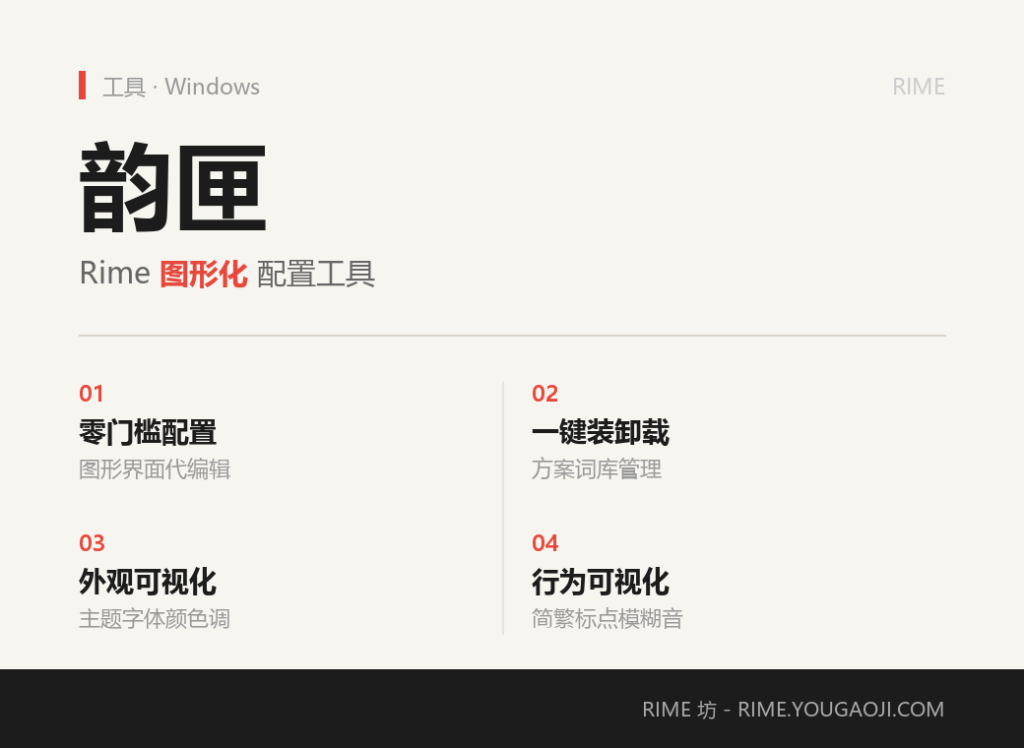 工具 · Windows

RIME

韵匣

Rime 图形化 配置工具

01
零门槛配置
图形界面代编辑

03
外观可视化
主题字体颜色调

02
一键装卸载
方案词库管理

04
行为可视化
简繁标点模糊音

RIME 坊 - RIME.YOUGAOJI.COM