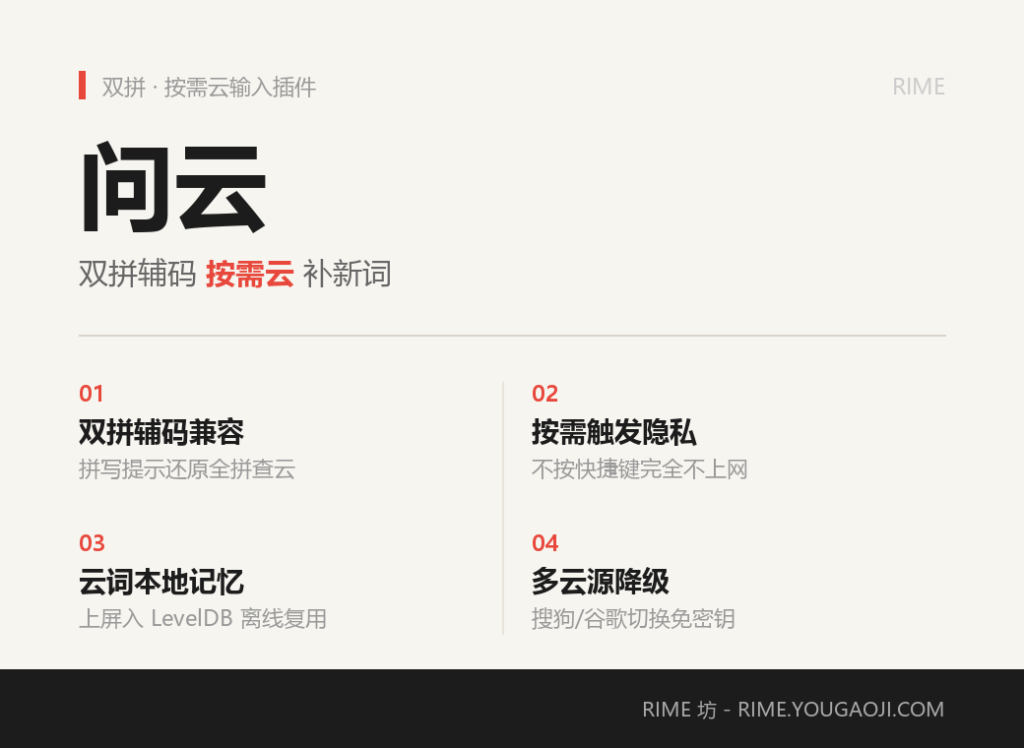 双拼 · 按需云输入插件

RIME

问云

双拼辅码 按需云 补新词

01

双拼辅码兼容

拼写提示还原全拼查云

03

云词本地记忆

上屏入 LevelDB 离线复用

02

按需触发隐私

不按快捷键完全不上网

04

多云源降级

搜狗/谷歌切换免密钥

RIME 坊 - RIME.YOUGAOJI.COM